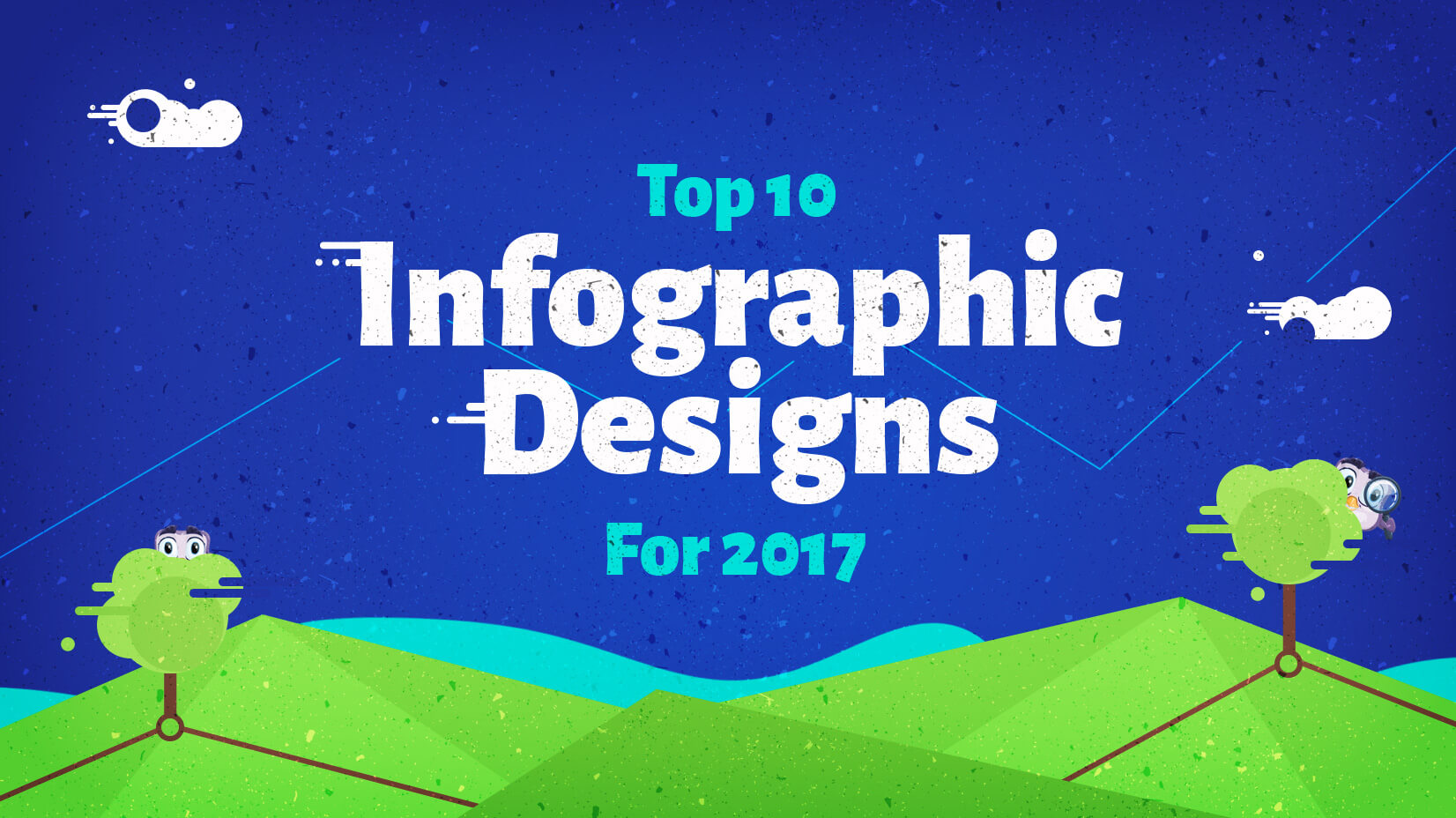 Top 10
Infographic
Designs
For 2017