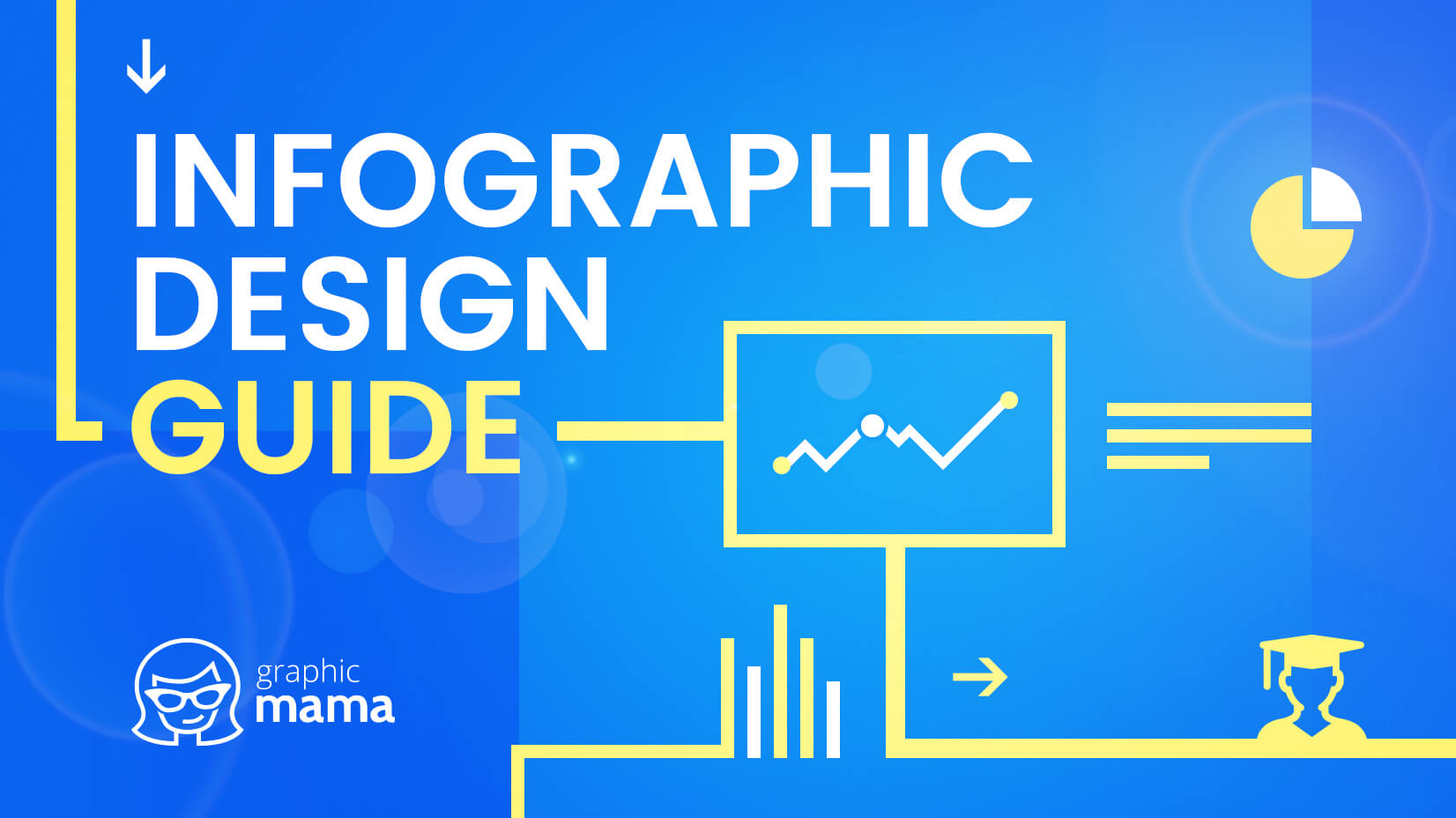 INFOGRAPHIC DESIGN GUIDE

graphic mama