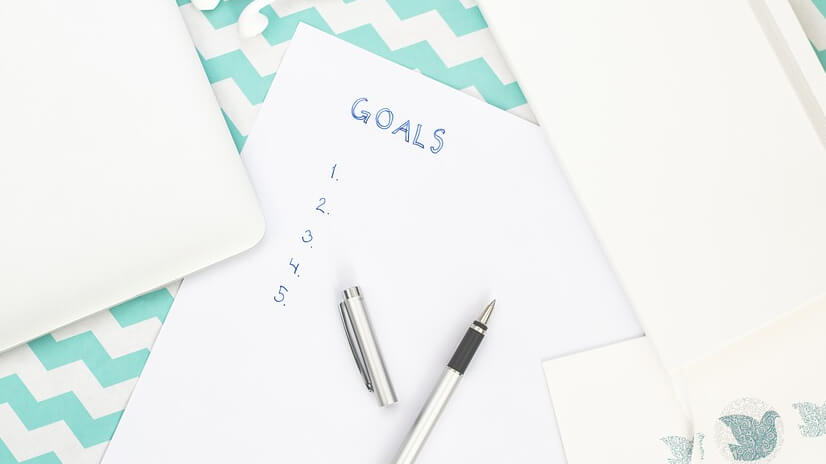 GOALS

1.
2.
3.
4.
5.