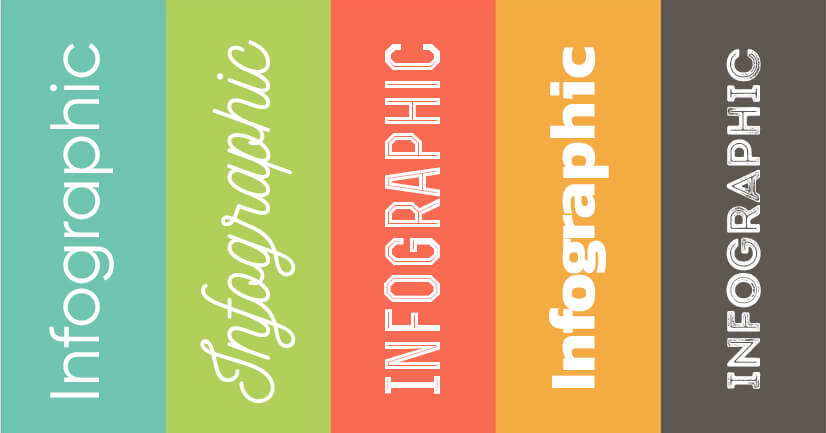 Infographic

Infographic

INFOGRAPHIC

Infographic

INFOGRAPHIC