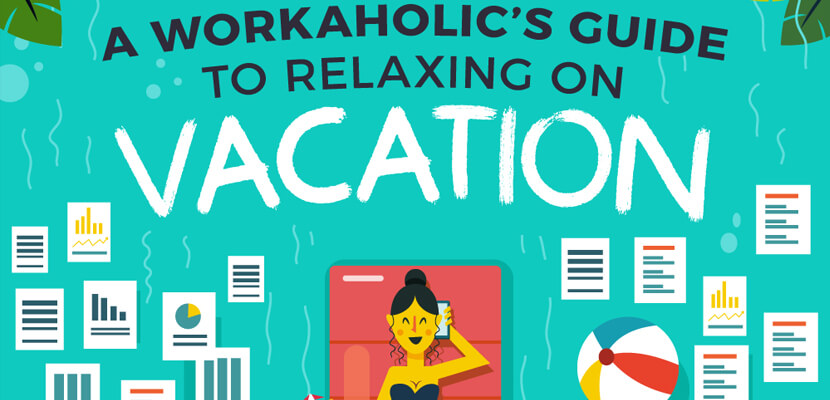 A WORKAHOLIC'S GUIDE TO RELAXING ON VACATION