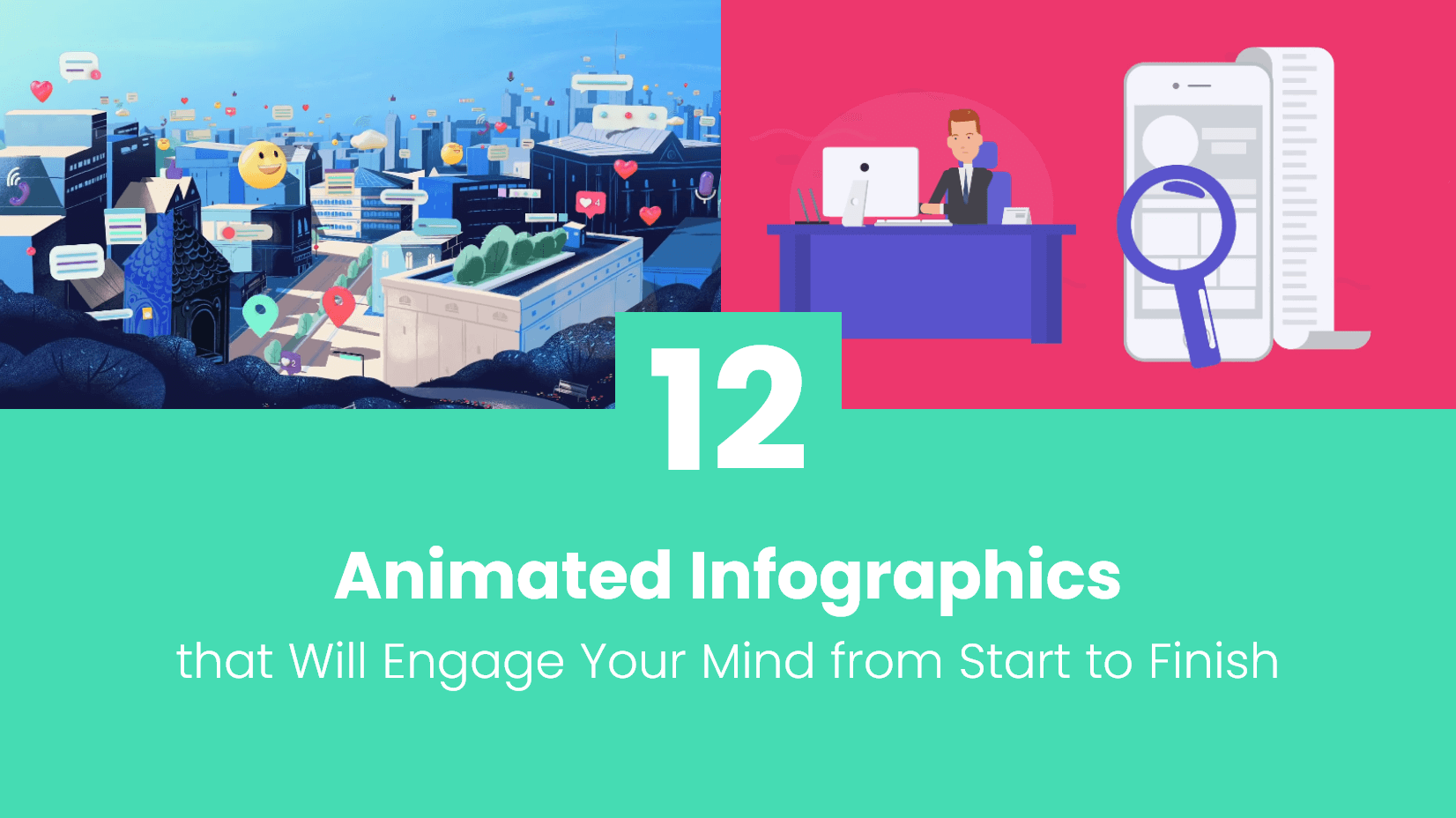 12

Animated Infographics

that Will Engage Your Mind from Start to Finish