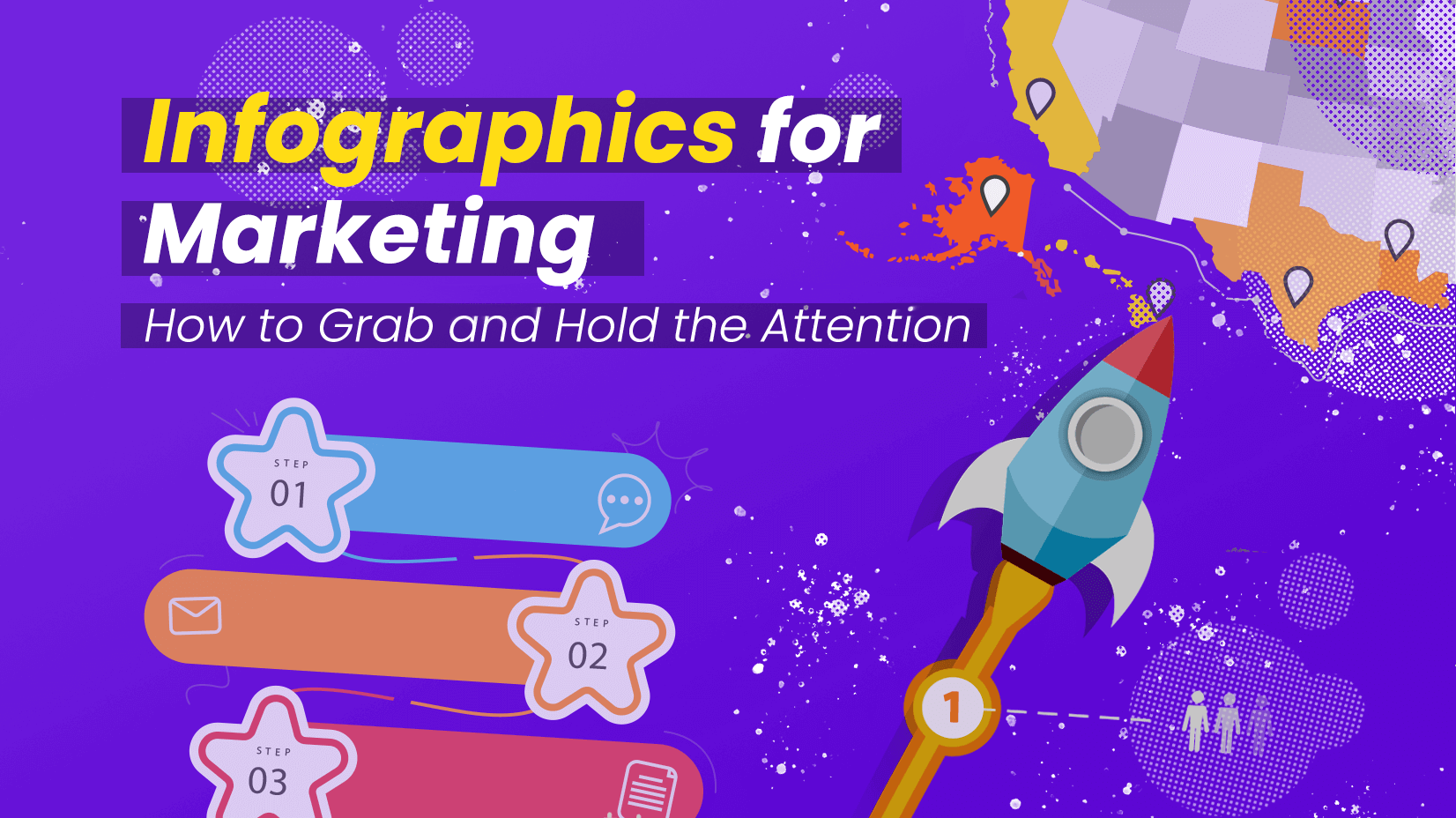 Infographics for Marketing

How to Grab and Hold the Attention

STEP 01

STEP 02

STEP 03

1