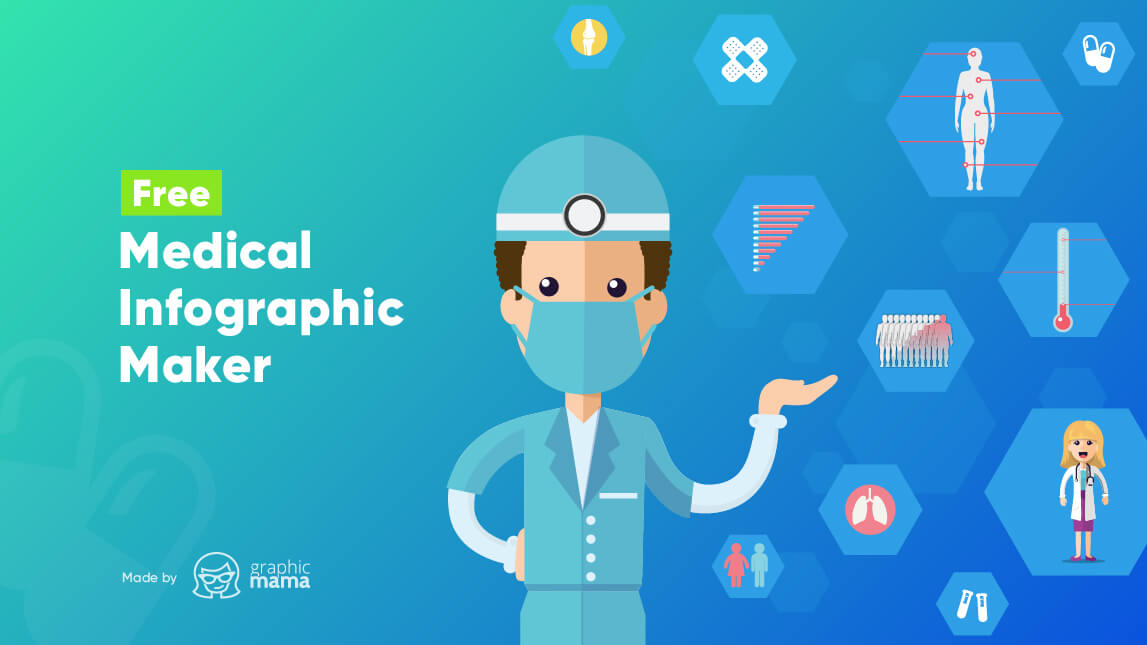 Free
Medical Infographic Maker

Made by graphic mama