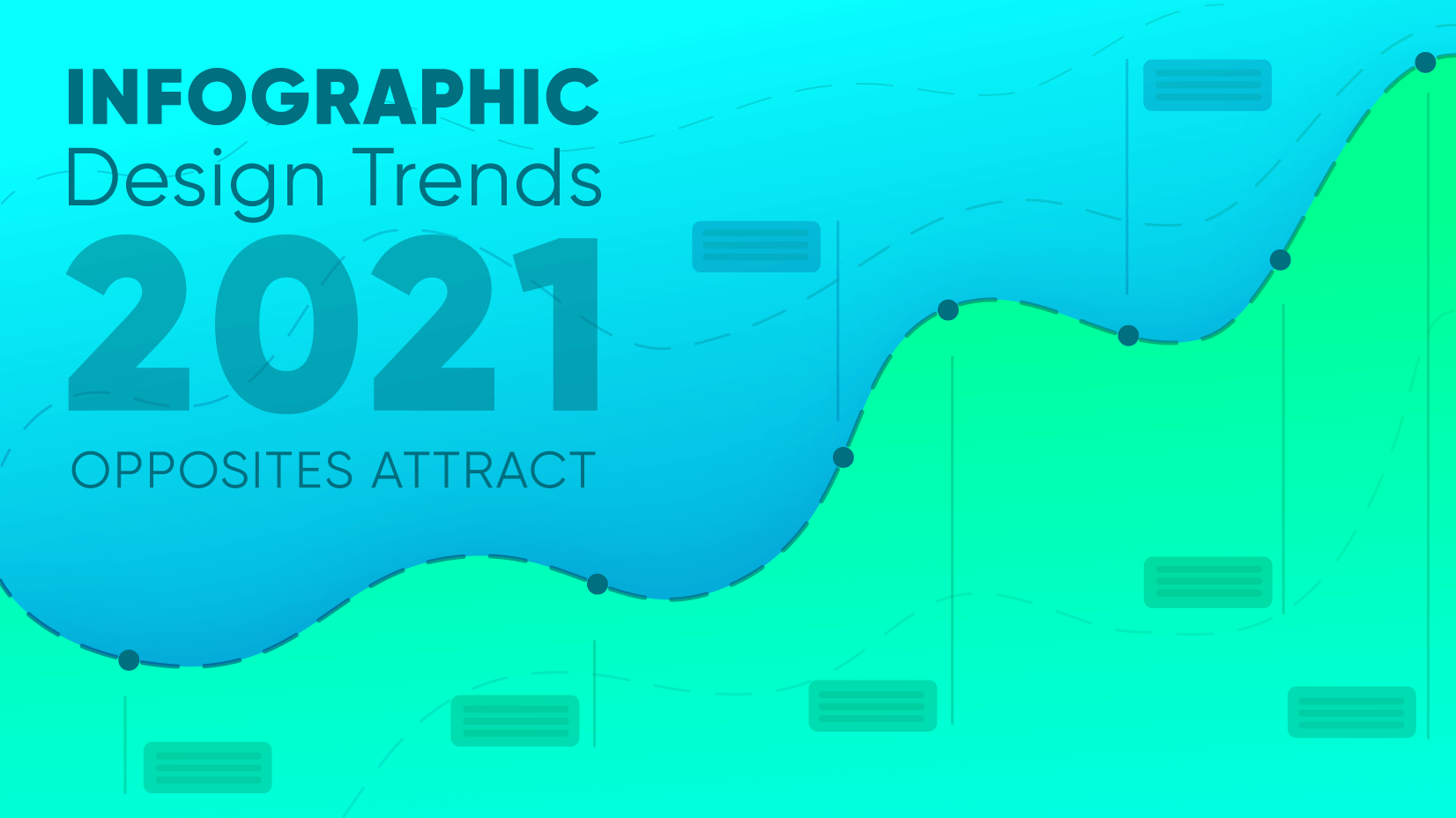 INFOGRAPHIC
Design Trends
2021
OPPOSITES ATTRACT