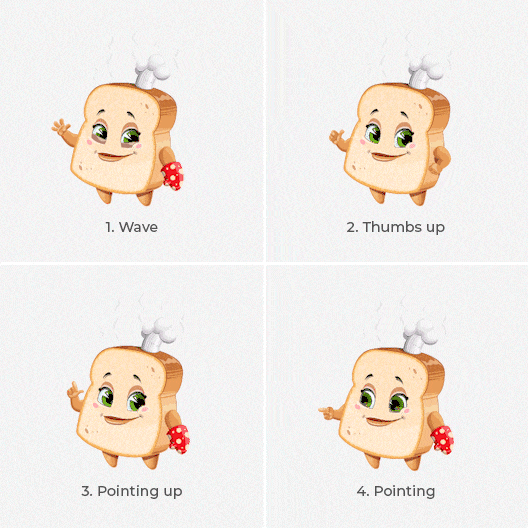 1. Wave

2. Thumbs up

3. Pointing up

4. Pointing